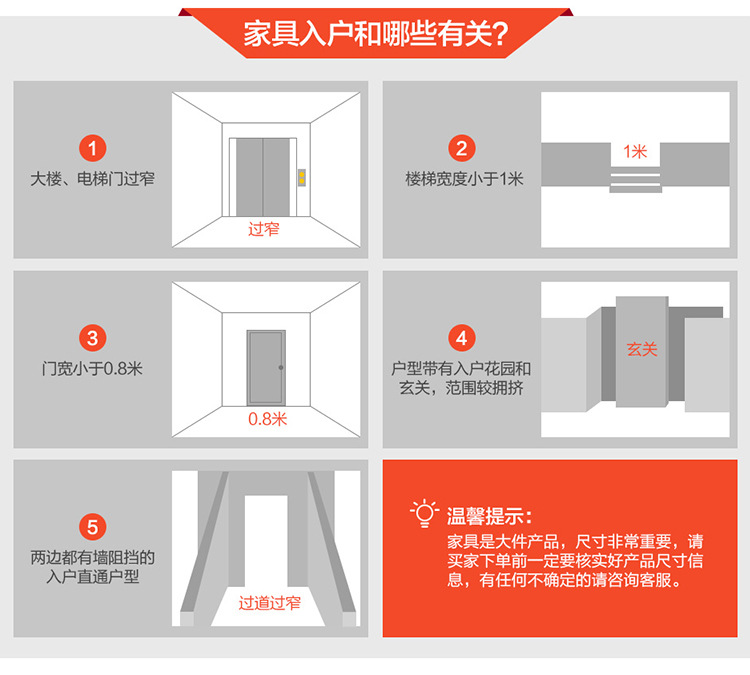 家具入户和哪些有关？

1
大楼、电梯门过窄

过窄

2
楼梯宽度小于1米

1米

3
门宽小于0.8米

0.8米

4
户型带有入户花园和玄关，范围较拥挤

玄关

5
两边都有墙阻挡的入户直通户型

过道过窄

温馨提示：
家具是大件产品，尺寸非常重要，请买家下单前一定要核实好产品尺寸信息，有任何不确定的请咨询客服。